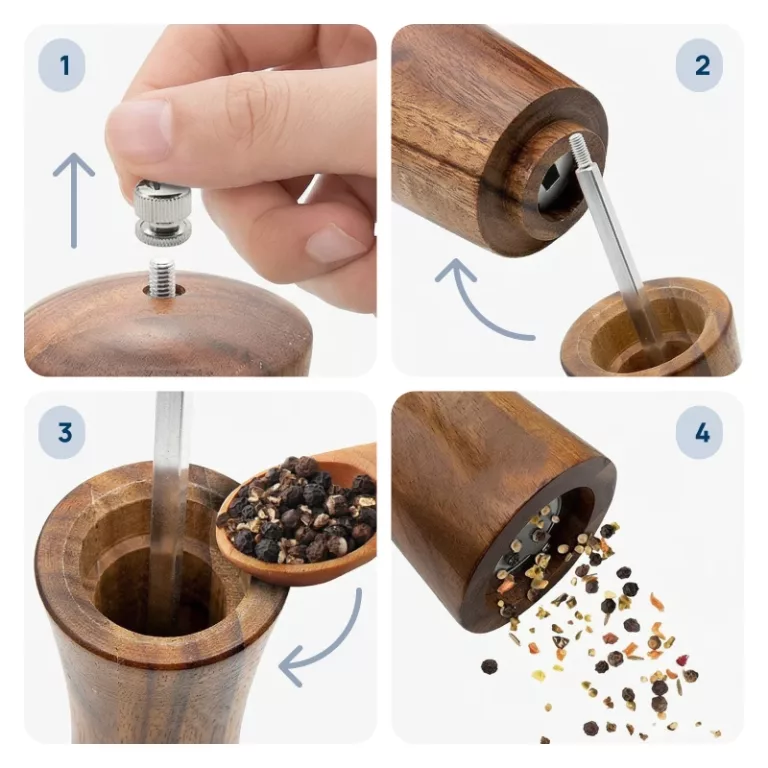 1
2
3
4